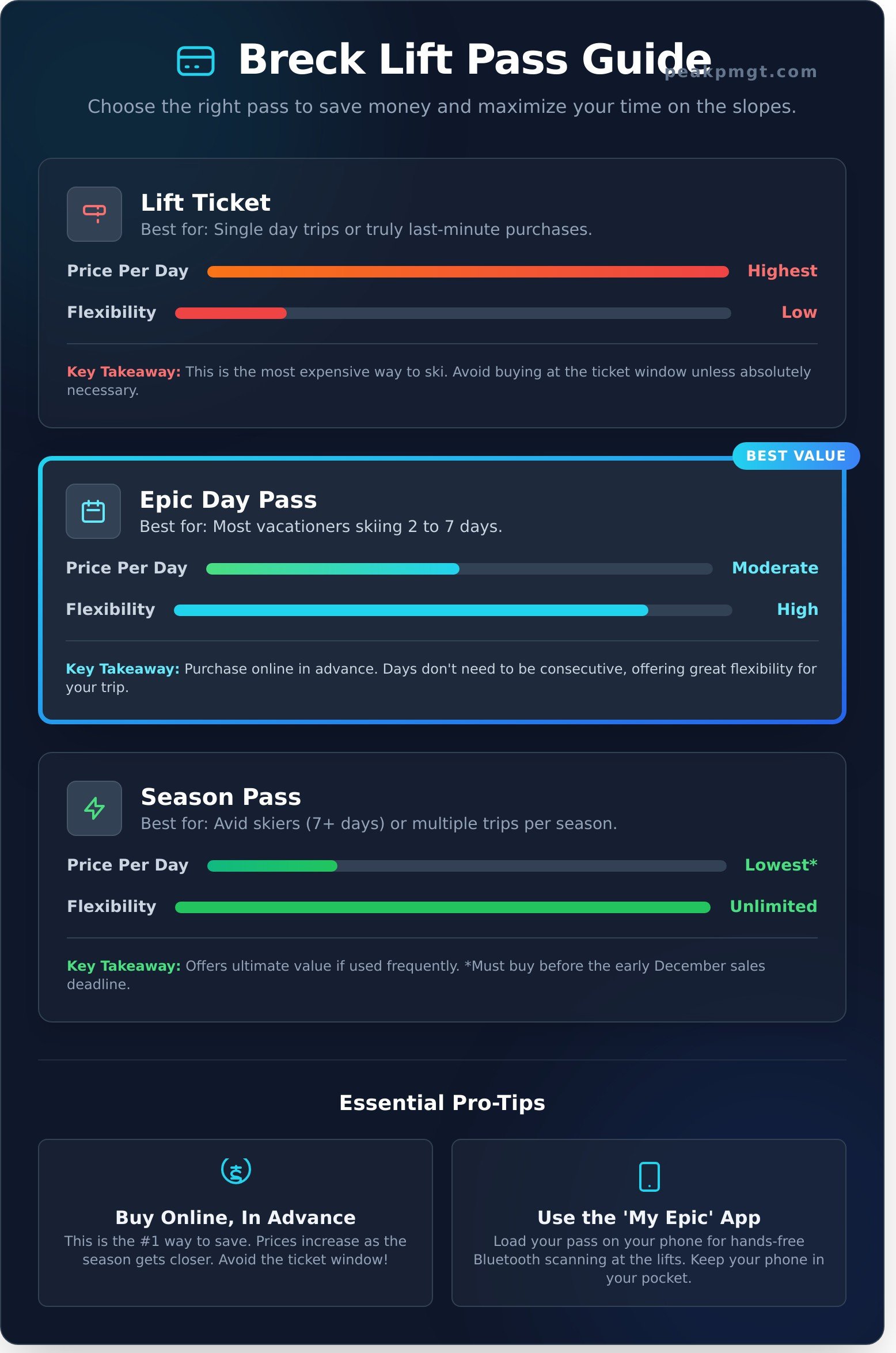 Breck Lift Pass Guide

peakpmgt.com

Choose the right pass to save money and maximize your time on the slopes.

Lift Ticket

Best for: Single day trips or truly last-minute purchases.

Price Per Day Highest

Flexibility Low

Key Takeaway: This is the most expensive way to ski. Avoid buying at the ticket window unless absolutely necessary.

BEST VALUE

Epic Day Pass

Best for: Most vacationers skiing 2 to 7 days.

Price Per Day Moderate

Flexibility High

Key Takeaway: Purchase online in advance. Days don't need to be consecutive, offering great flexibility for your trip.

Season Pass

Best for: Avid skiers (7+ days) or multiple trips per season.

Price Per Day Lowest*

Flexibility Unlimited

Key Takeaway: Offers ultimate value if used frequently. *Must buy before the early December sales deadline.

Essential Pro-Tips

Buy Online, In Advance

This is the #1 way to save. Prices increase as the season gets closer. Avoid the ticket window!

Use the 'My Epic' App

Load your pass on your phone for hands-free Bluetooth scanning at the lifts. Keep your phone in your pocket.